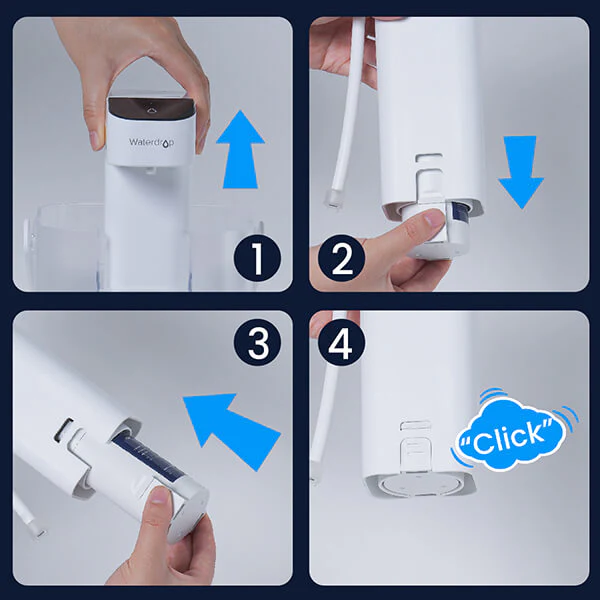 Waterdrop

1

2

3

4

"Click"