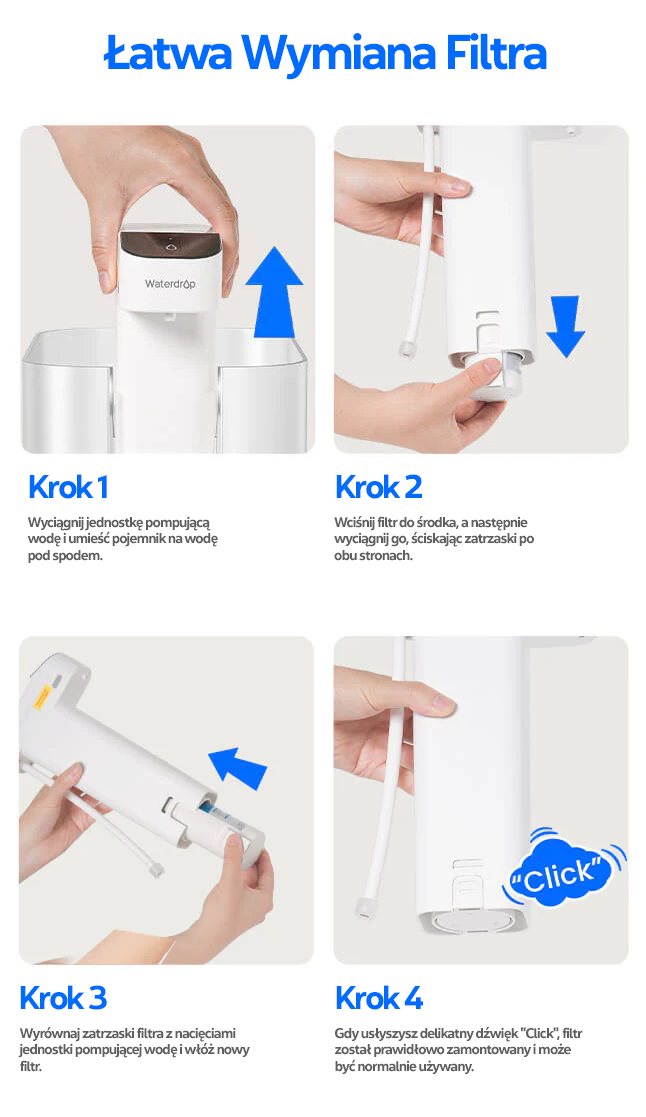 Łatwa Wymiana Filtra

Waterdrop

Krok 1

Wyciągnij jednostkę pompującą wodę i umieść pojemnik na wodę pod spodem.

Krok 2

Wciśnij filtr do środka, a następnie wyciągnij go, ściskając zatrzaski po obu stronach.

"Click"

Krok 3

Wyrównaj zatrzaski filtra z nacięciami jednostki pompującej wodę i włóż nowy filtr.

Krok 4

Gdy usłyszysz delikatny dźwięk "Click", filtr został prawidłowo zamontowany i może być normalnie używany.