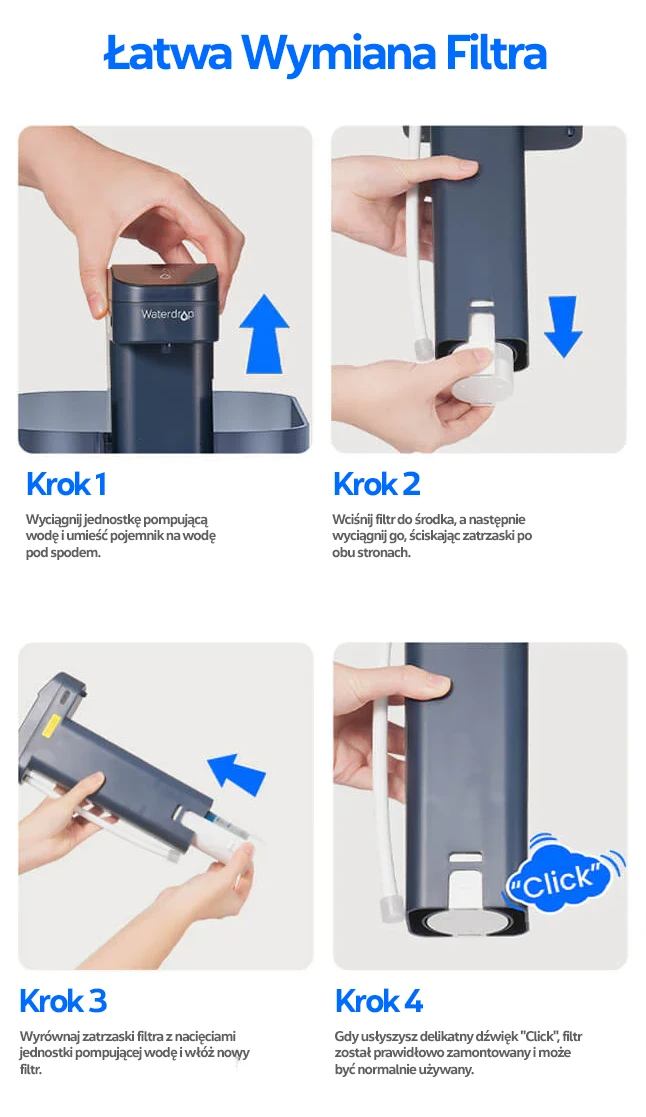 Łatwa Wymiana Filtra

Waterdrop

Krok 1

Wyciągnij jednostkę pompującą wodę i umieść pojemnik na wodę pod spodem.

Krok 2

Wciśnij filtr do środka, a następnie wyciągnij go, ściskając zatrzaski po obu stronach.

Krok 3

Wyrównaj zatrzaski filtra z nacięciami jednostki pompującej wodę i włóż nowy filtr.

"Click"

Krok 4

Gdy usłyszysz delikatny dźwięk "Click", filtr został prawidłowo zamontowany i może być normalnie używany.