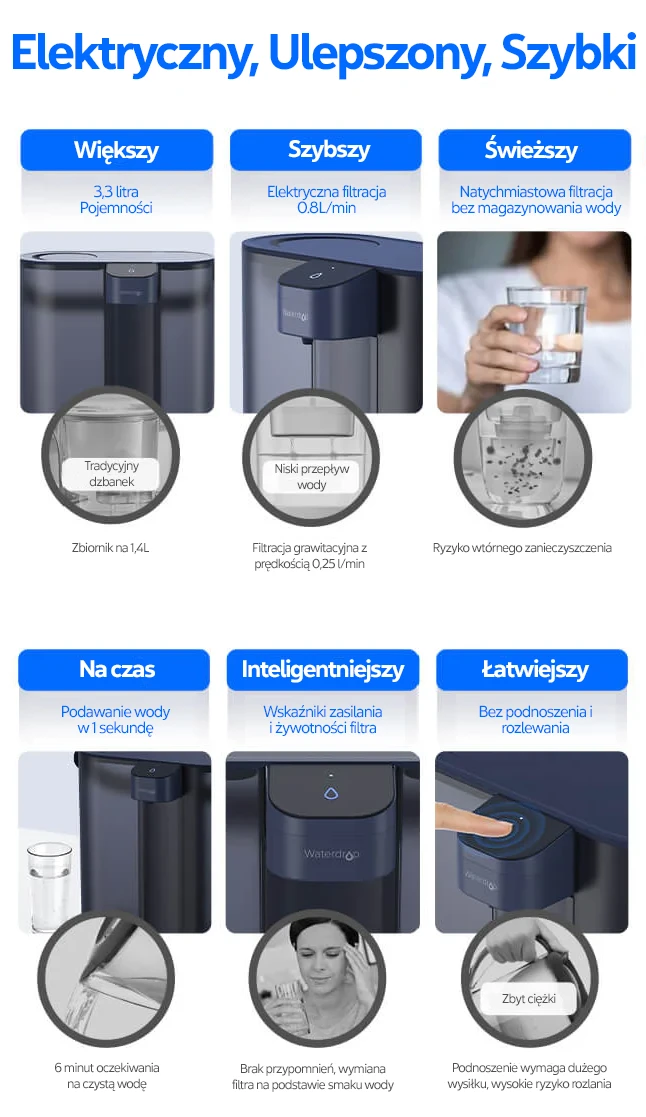 Elektryczny, Ulepszony, Szybki

Większy

3,3 litra Pojemności

Waterdrop

Tradycyjny dzbanek

Zbiornik na 1,4L

Szybszy

Elektryczna filtracja 0.8L/min

Waterdrop

Niski przepływ wody

Filtracja grawitacyjna z prędkością 0,25 l/min

Świeższy

Natychmiastowa filtracja bez magazynowania wody

Ryzyko wtórnego zanieczyszczenia

Na czas

Podawanie wody w 1 sekundę

Waterdrop

6 minut oczekiwania na czystą wodę

Inteligentniejszy

Wskaźniki zasilania i żywotności filtra

Waterdrop

Brak przypomnień, wymiana filtra na podstawie smaku wody

Łatwiejszy

Bez podnoszenia i rozlewania

Waterdrop

Zbyt ciężki

Podnoszenie wymaga dużego wysiłku, wysokie ryzyko rozlania