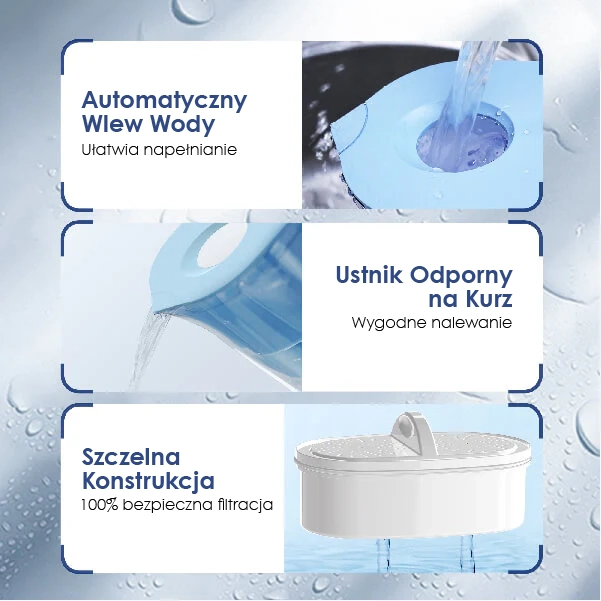 Automatyczny Wlew Wody
Ułatwia napełnianie

Ustnik Odporny na Kurz
Wygodne nalewanie

Szczelna Konstrukcja
100% bezpieczna filtracja